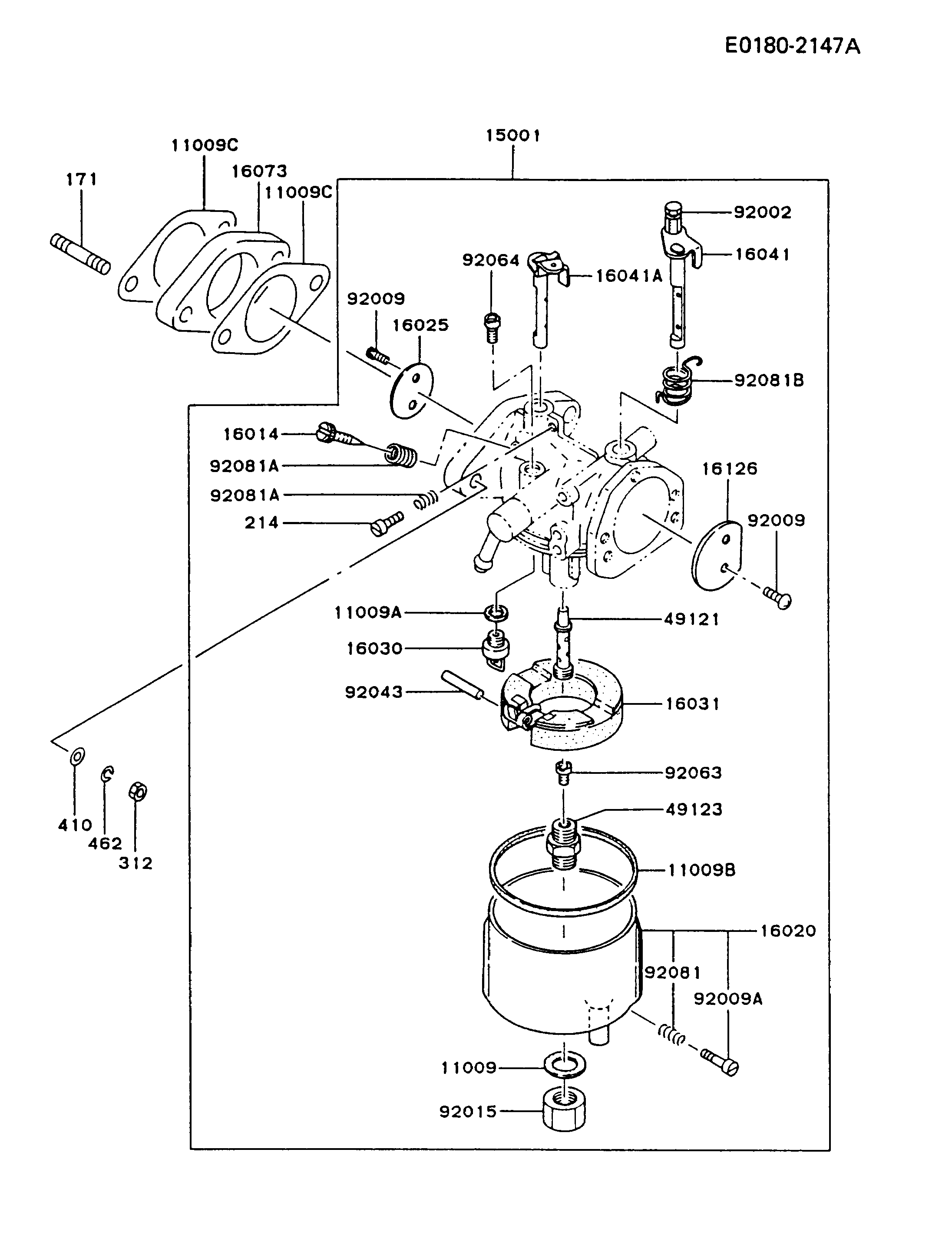 E0180-2147A

15001

11009C
16073
11009C
171

92002
16041
92064
16041A
92009
16025
92081B
16014
92081A
92081A
214
16126
92009
11009A
49121
16030
92043
16031
92063
49123
11009B
16020
92081
92009A
11009
92015

410
462
312